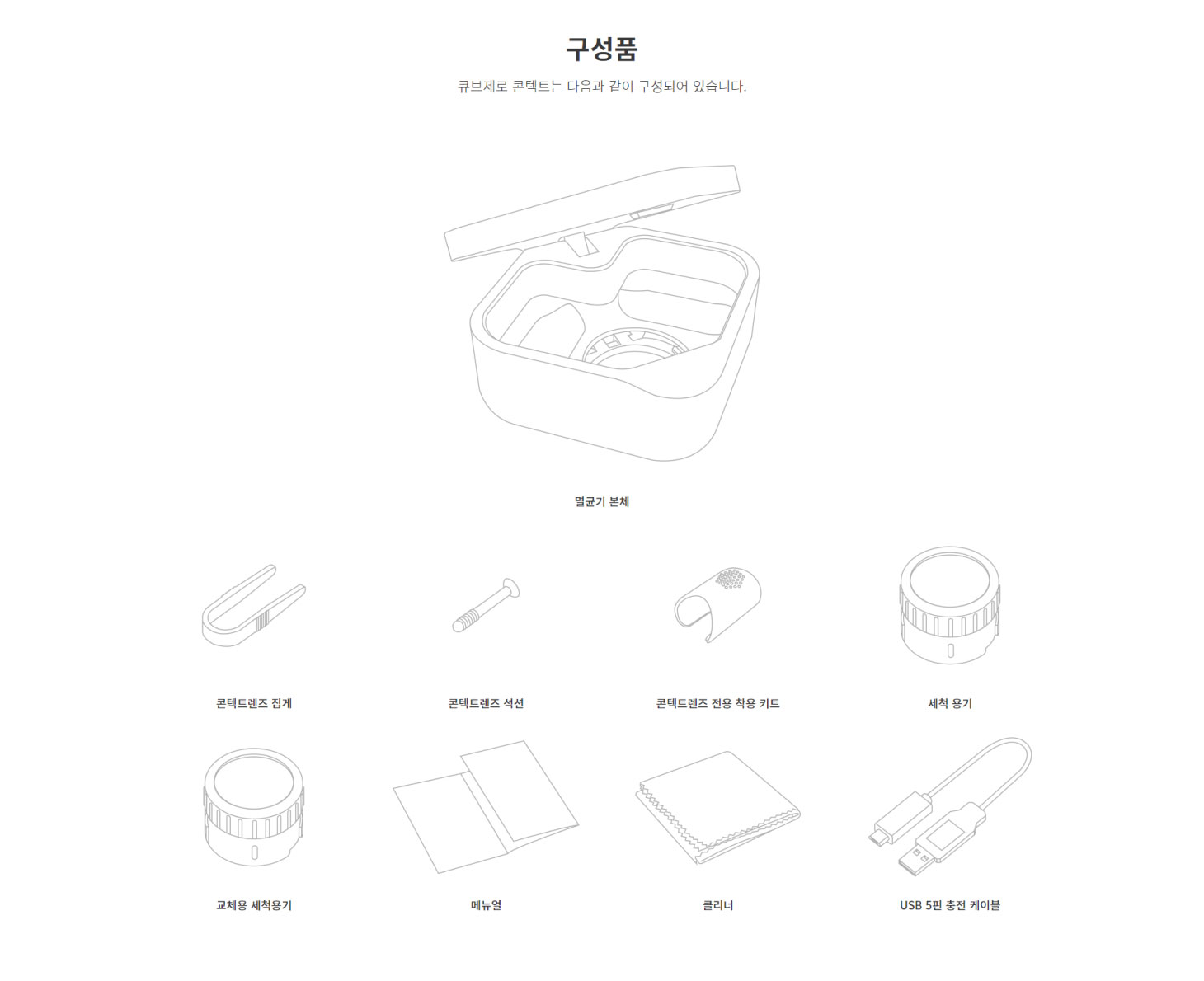 구성품

큐브제로 콘텍트는 다음과 같이 구성되어 있습니다.

멸균기 본체

콘텍트렌즈 집게

콘텍트렌즈 석션

콘텍트렌즈 전용 착용 키트

세척 용기

교체용 세척용기

메뉴얼

클리너

USB 5핀 충전 케이블