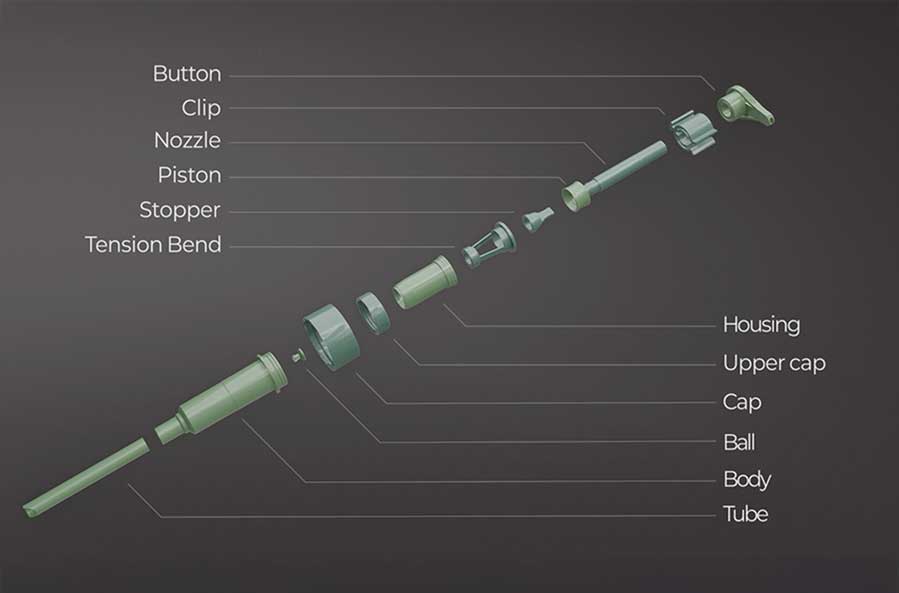 Button
Clip
Nozzle
Piston
Stopper
Tension Bend
Housing
Upper cap
Cap
Ball
Body
Tube